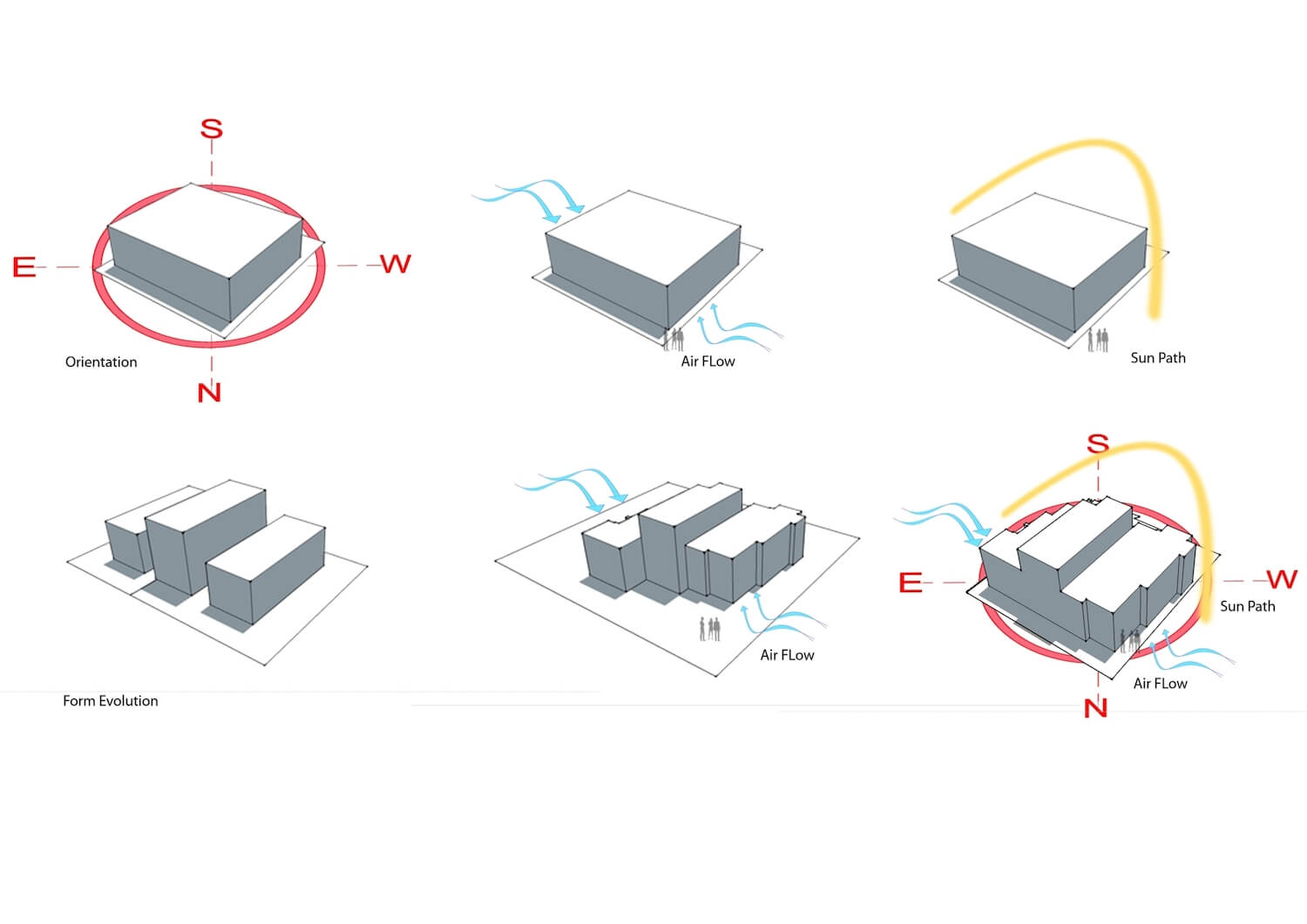 S

E

W

Orientation

N

Air FLow

Sun Path

Form Evolution

Air FLow

S

E

W

Sun Path

Air FLow

N