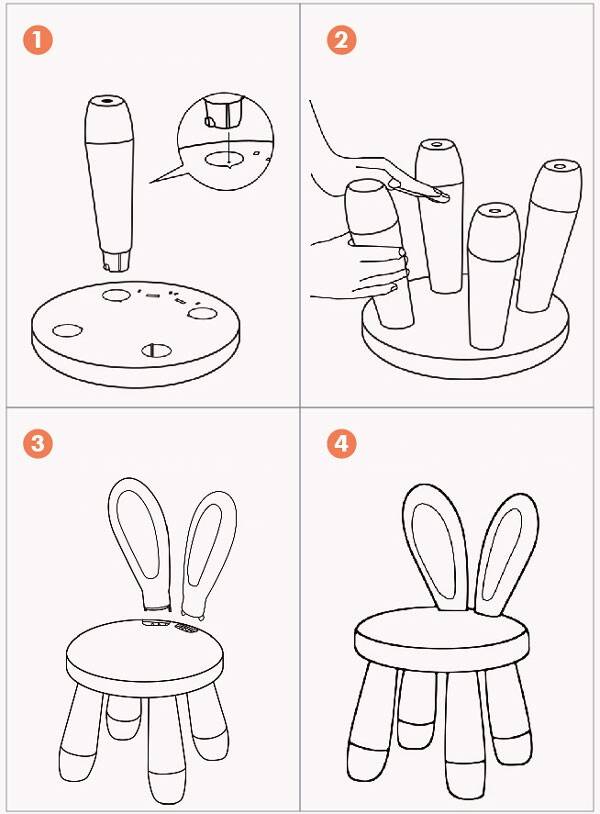 1

2

3

4